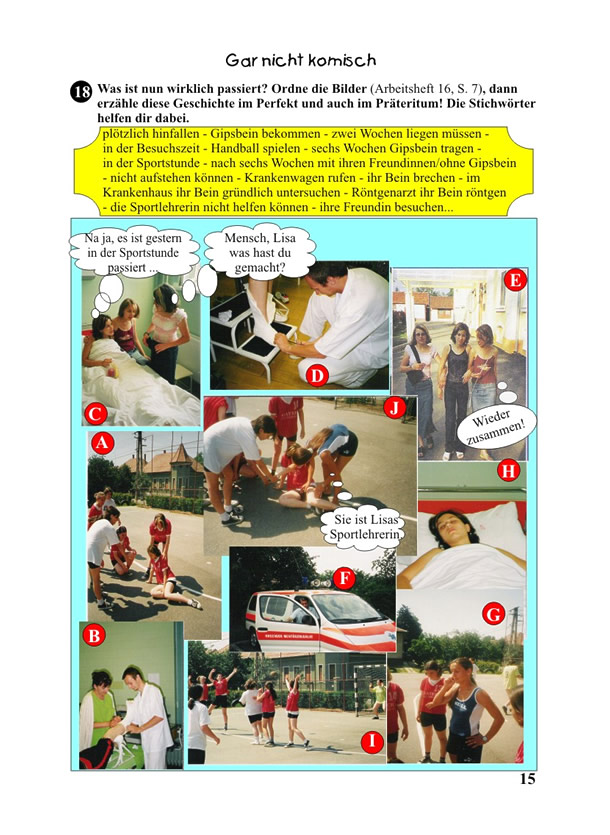 Gar nicht komisch

18 Was ist nun wirklich passiert? Ordne die Bilder (Arbeitsheft 16, S. 7), dann erzähle diese Geschichte im Perfekt und auch im Präteritum! Die Stichwörter helfen dir dabei.

plötzlich hinfallen - Gipsbein bekommen - zwei Wochen liegen müssen - in der Besuchszeit - Handball spielen - sechs Wochen Gipsbein tragen - in der Sportstunde - nach sechs Wochen mit ihren Freundinnen/ohne Gipsbein - nicht aufstehen können - Krankenwagen rufen - ihr Bein brechen - im Krankenhaus ihr Bein gründlich untersuchen - Röntgenarzt ihr Bein röntgen - die Sportlehrerin nicht helfen können - ihre Freundin besuchen...

Na ja, es ist gestern in der Sportstunde passiert ...

Mensch, Lisa was hast du gemacht?

E

D

C

J

Wieder zusammen!

A

H

Sie ist Lisas Sportlehrerin

F

G

B

I

15